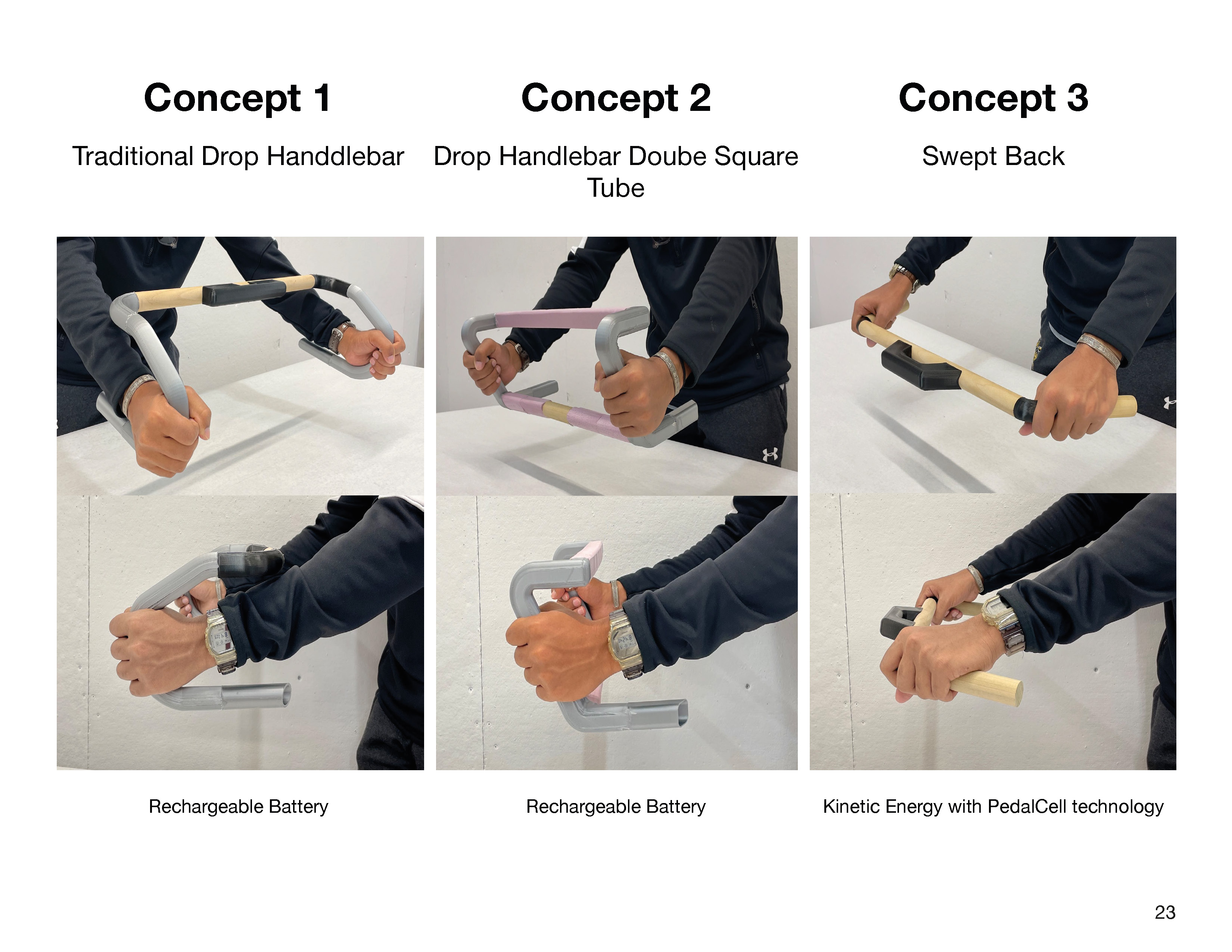 Concept 1

Traditional Drop Handdlebar

Rechargeable Battery

Concept 2

Drop Handlebar Doube Square Tube

Rechargeable Battery

Concept 3

Swept Back

Kinetic Energy with PedalCell technology

23